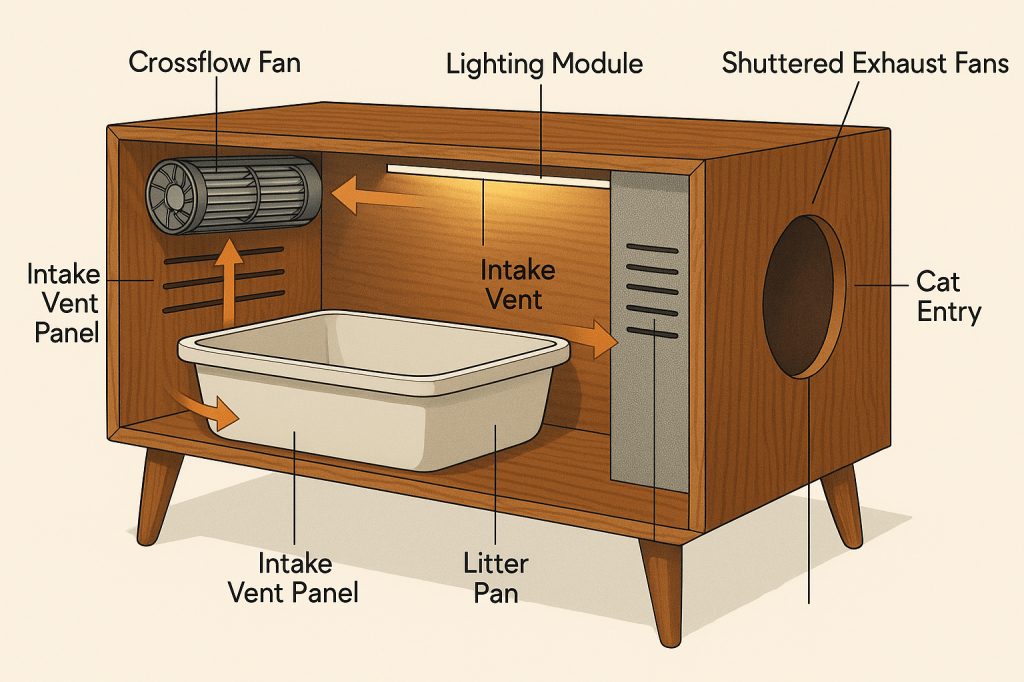 Crossflow Fan

Lighting Module

Shuttered Exhaust Fans

Intake Vent Panel

Intake Vent

Cat Entry

Intake Vent Panel

Litter Pan